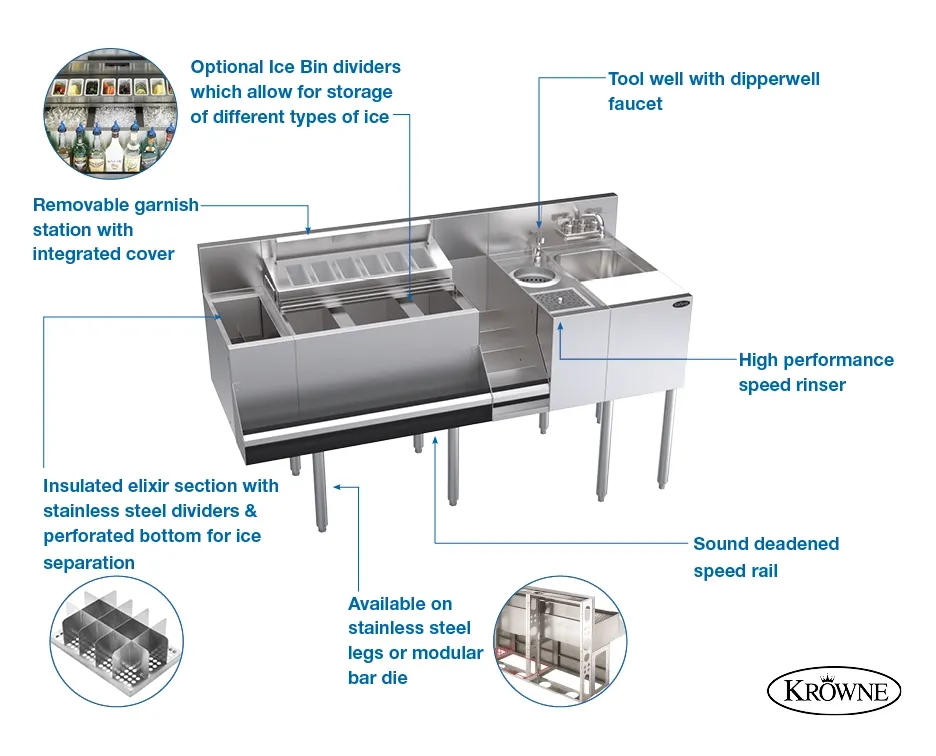 Optional Ice Bin dividers which allow for storage of different types of ice

Tool well with dipperwell faucet

Removable garnish station with integrated cover

High performance speed rinser

Insulated elixir section with stainless steel dividers & perforated bottom for ice separation

Sound deadened speed rail

Available on stainless steel legs or modular bar die

KROWNE