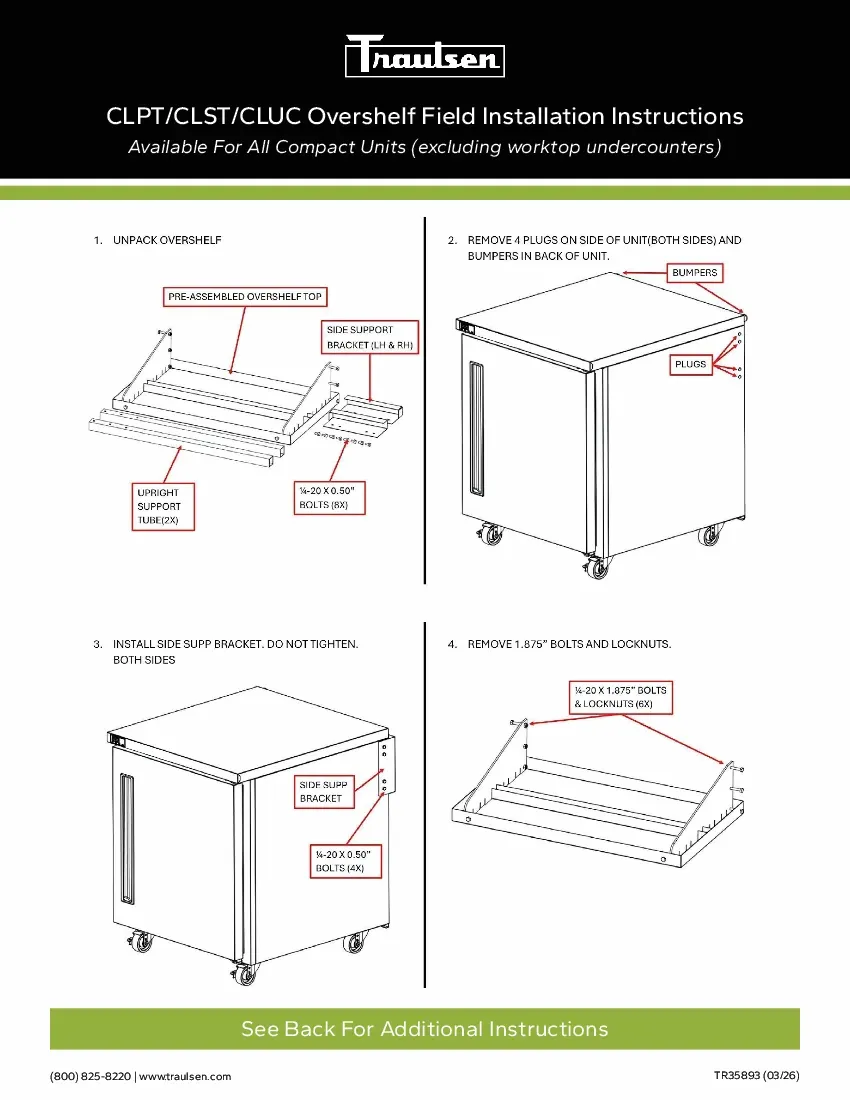 Traulsen

CLPT/CLST/CLUC Overshelf Field Installation Instructions

Available For All Compact Units (excluding worktop undercounters)

1. UNPACK OVERSHELF

PRE-ASSEMBLED OVERSHELF TOP

SIDE SUPPORT BRACKET (LH & RH)

UPRIGHT SUPPORT TUBE(2X)

¼-20 X 0.50" BOLTS (8X)

2. REMOVE 4 PLUGS ON SIDE OF UNIT(BOTH SIDES) AND BUMPERS IN BACK OF UNIT.

BUMPERS

PLUGS

3. INSTALL SIDE SUPP BRACKET. DO NOT TIGHTEN. BOTH SIDES

SIDE SUPP BRACKET

¼-20 X 0.50" BOLTS (4X)

4. REMOVE 1.875" BOLTS AND LOCKNUTS.

¼-20 X 1.875" BOLTS & LOCKNUTS (6X)

See Back For Additional Instructions

(800) 825-8220 | www.traulsen.com

TR35893 (03/26)