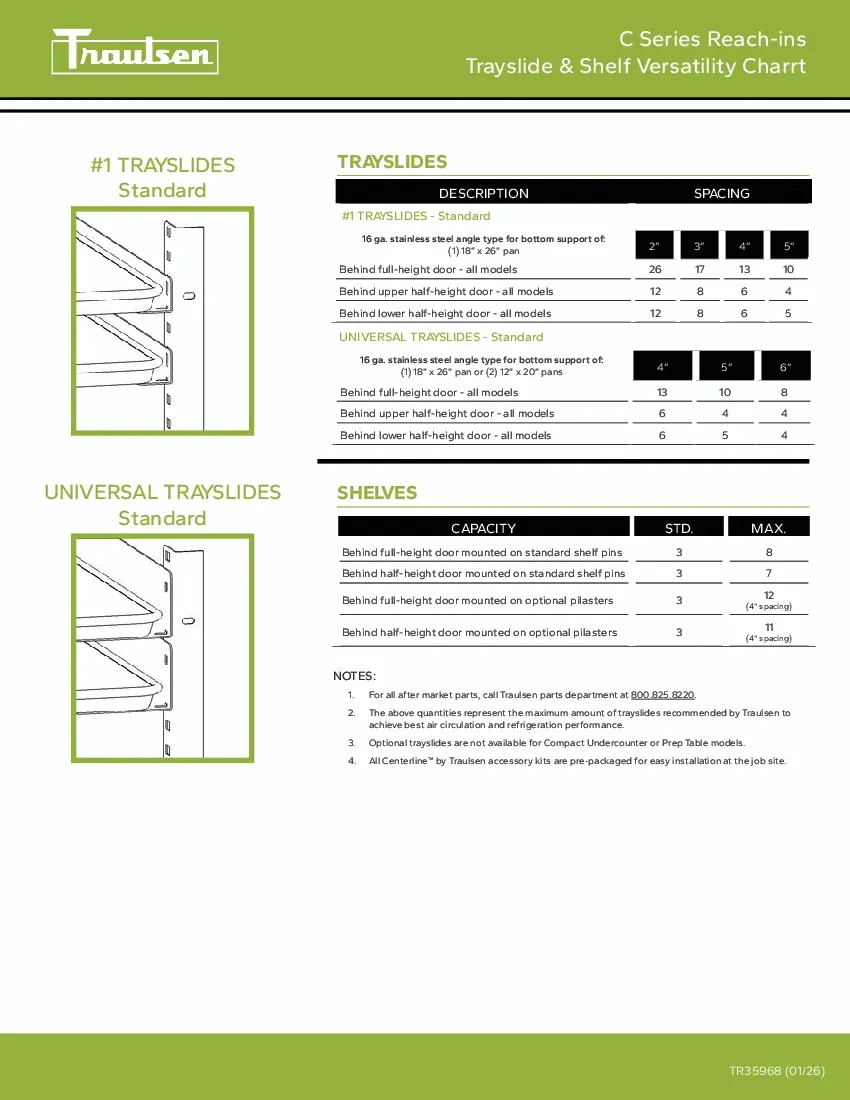 Traulsen

C Series Reach-ins
Trayslide & Shelf Versatility Charrt

#1 TRAYSLIDES
Standard

UNIVERSAL TRAYSLIDES
Standard

TRAYSLIDES

| DESCRIPTION | SPACING | | | |
|---|---|---|---|---|
| #1 TRAYSLIDES - Standard | | | | |
| 16 ga. stainless steel angle type for bottom support of: (1) 18" x 26" pan | 2" | 3" | 4" | 5" |
| Behind full-height door - all models | 26 | 17 | 13 | 10 |
| Behind upper half-height door - all models | 12 | 8 | 6 | 4 |
| Behind lower half-height door - all models | 12 | 8 | 6 | 5 |

| UNIVERSAL TRAYSLIDES - Standard | | | |
|---|---|---|---|
| 16 ga. stainless steel angle type for bottom support of: (1) 18" x 26" pan or (2) 12" x 20" pans | 4" | 5" | 6" |
| Behind full-height door - all models | 13 | 10 | 8 |
| Behind upper half-height door - all models | 6 | 4 | 4 |
| Behind lower half-height door - all models | 6 | 5 | 4 |

SHELVES

| CAPACITY | STD. | MAX. |
|---|---|---|
| Behind full-height door mounted on standard shelf pins | 3 | 8 |
| Behind half-height door mounted on standard shelf pins | 3 | 7 |
| Behind full-height door mounted on optional pilasters | 3 | 12 (4" spacing) |
| Behind half-height door mounted on optional pilasters | 3 | 11 (4" spacing) |

NOTES:
1. For all after market parts, call Traulsen parts department at 800.825.8220.
2. The above quantities represent the maximum amount of trayslides recommended by Traulsen to achieve best air circulation and refrigeration performance.
3. Optional trayslides are not available for Compact Undercounter or Prep Table models.
4. All Centerline™ by Traulsen accessory kits are pre-packaged for easy installation at the job site.

TR35968 (01/26)