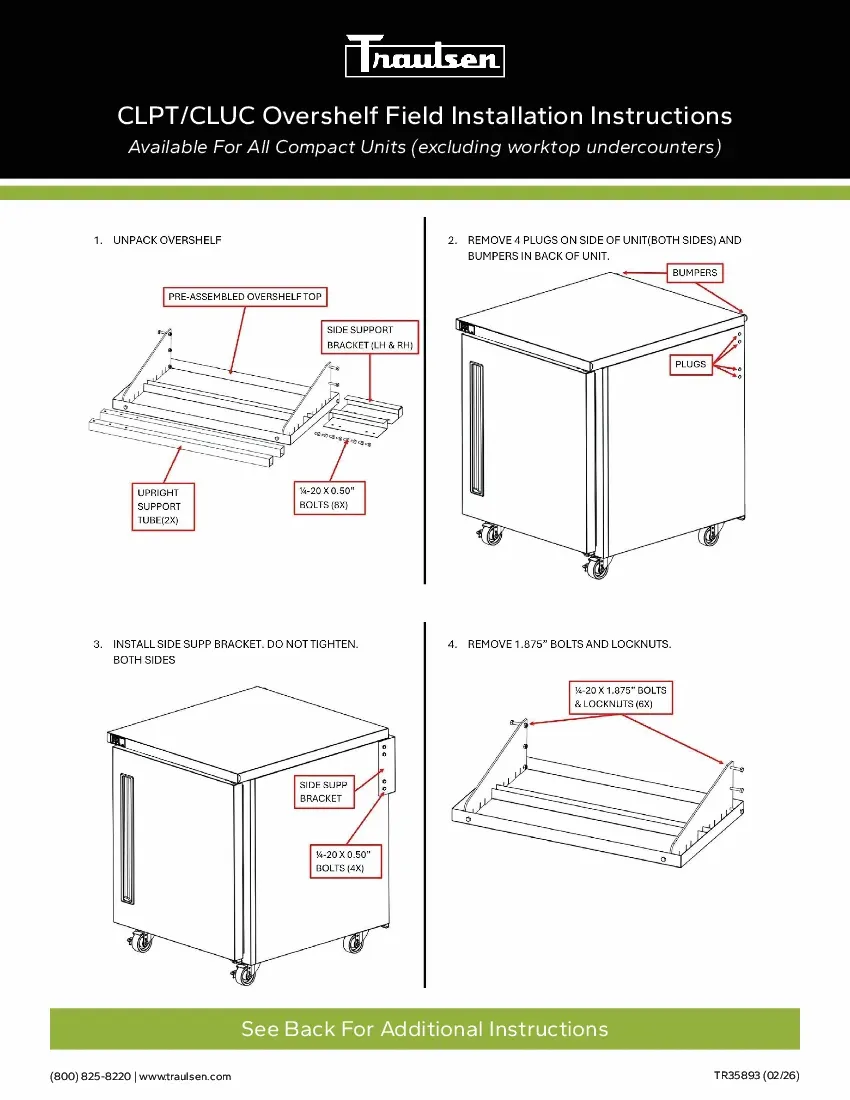 Traulsen

CLPT/CLUC Overshelf Field Installation Instructions

Available For All Compact Units (excluding worktop undercounters)

1. UNPACK OVERSHELF

PRE-ASSEMBLED OVERSHELF TOP

SIDE SUPPORT BRACKET (LH & RH)

UPRIGHT SUPPORT TUBE(2X)

¼-20 X 0.50" BOLTS (8X)

2. REMOVE 4 PLUGS ON SIDE OF UNIT(BOTH SIDES) AND BUMPERS IN BACK OF UNIT.

BUMPERS

PLUGS

3. INSTALL SIDE SUPP BRACKET. DO NOT TIGHTEN. BOTH SIDES

SIDE SUPP BRACKET

¼-20 X 0.50" BOLTS (4X)

4. REMOVE 1.875" BOLTS AND LOCKNUTS.

¼-20 X 1.875" BOLTS & LOCKNUTS (6X)

See Back For Additional Instructions

(800) 825-8220 | www.traulsen.com

TR35893 (02/26)