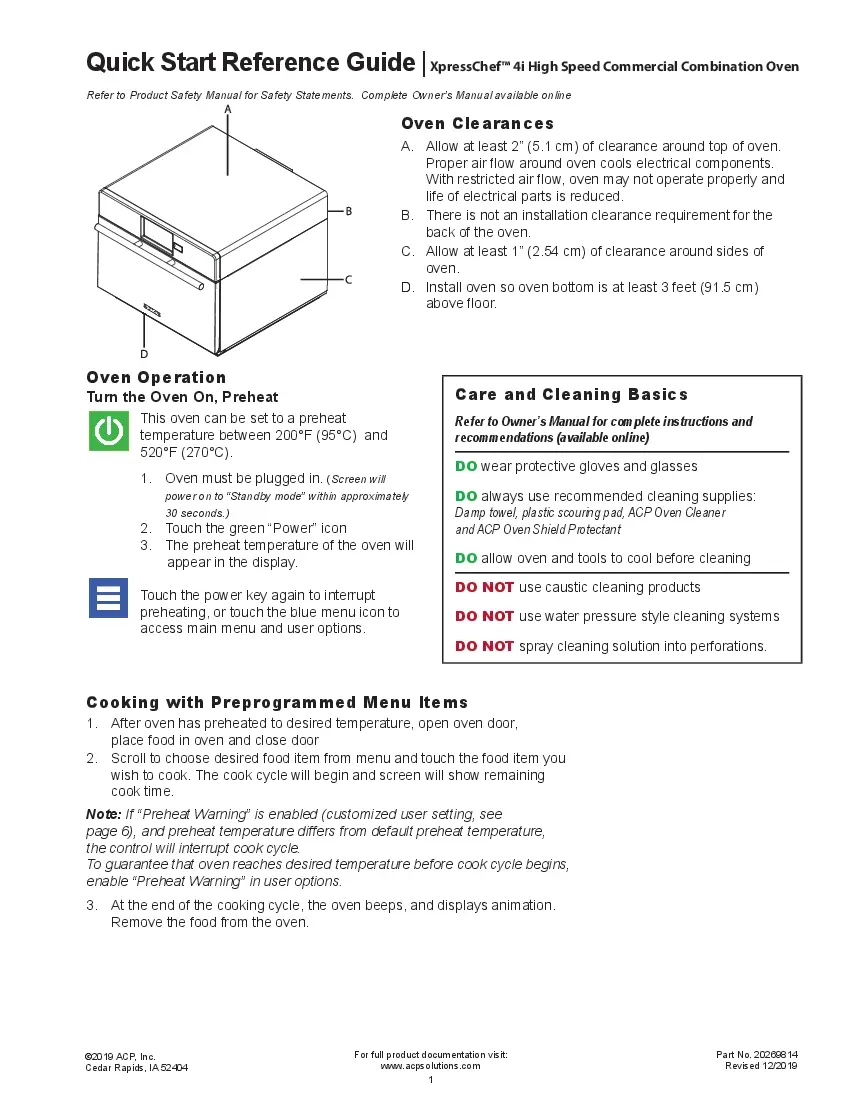 Quick Start Reference Guide | XpressChef™ 4i High Speed Commercial Combination Oven

Refer to Product Safety Manual for Safety Statements. Complete Owner's Manual available online

A

B

C

D

Oven Clearances

A. Allow at least 2" (5.1 cm) of clearance around top of oven. Proper air flow around oven cools electrical components. With restricted air flow, oven may not operate properly and life of electrical parts is reduced.
B. There is not an installation clearance requirement for the back of the oven.
C. Allow at least 1" (2.54 cm) of clearance around sides of oven.
D. Install oven so oven bottom is at least 3 feet (91.5 cm) above floor.

Oven Operation
Turn the Oven On, Preheat

This oven can be set to a preheat temperature between 200°F (95°C) and 520°F (270°C).

1. Oven must be plugged in. (Screen will power on to "Standby mode" within approximately 30 seconds.)
2. Touch the green "Power" icon
3. The preheat temperature of the oven will appear in the display.

Touch the power key again to interrupt preheating, or touch the blue menu icon to access main menu and user options.

Care and Cleaning Basics

Refer to Owner's Manual for complete instructions and recommendations (available online)

DO wear protective gloves and glasses

DO always use recommended cleaning supplies: Damp towel, plastic scouring pad, ACP Oven Cleaner and ACP Oven Shield Protectant

DO allow oven and tools to cool before cleaning

DO NOT use caustic cleaning products

DO NOT use water pressure style cleaning systems

DO NOT spray cleaning solution into perforations.

Cooking with Preprogrammed Menu Items

1. After oven has preheated to desired temperature, open oven door, place food in oven and close door
2. Scroll to choose desired food item from menu and touch the food item you wish to cook. The cook cycle will begin and screen will show remaining cook time.

Note: If "Preheat Warning" is enabled (customized user setting, see page 6), and preheat temperature differs from default preheat temperature, the control will interrupt cook cycle.
To guarantee that oven reaches desired temperature before cook cycle begins, enable "Preheat Warning" in user options.

3. At the end of the cooking cycle, the oven beeps, and displays animation. Remove the food from the oven.

©2019 ACP, Inc.
Cedar Rapids, IA 52404

For full product documentation visit:
www.acpsolutions.com

1

Part No. 20269814
Revised 12/2019