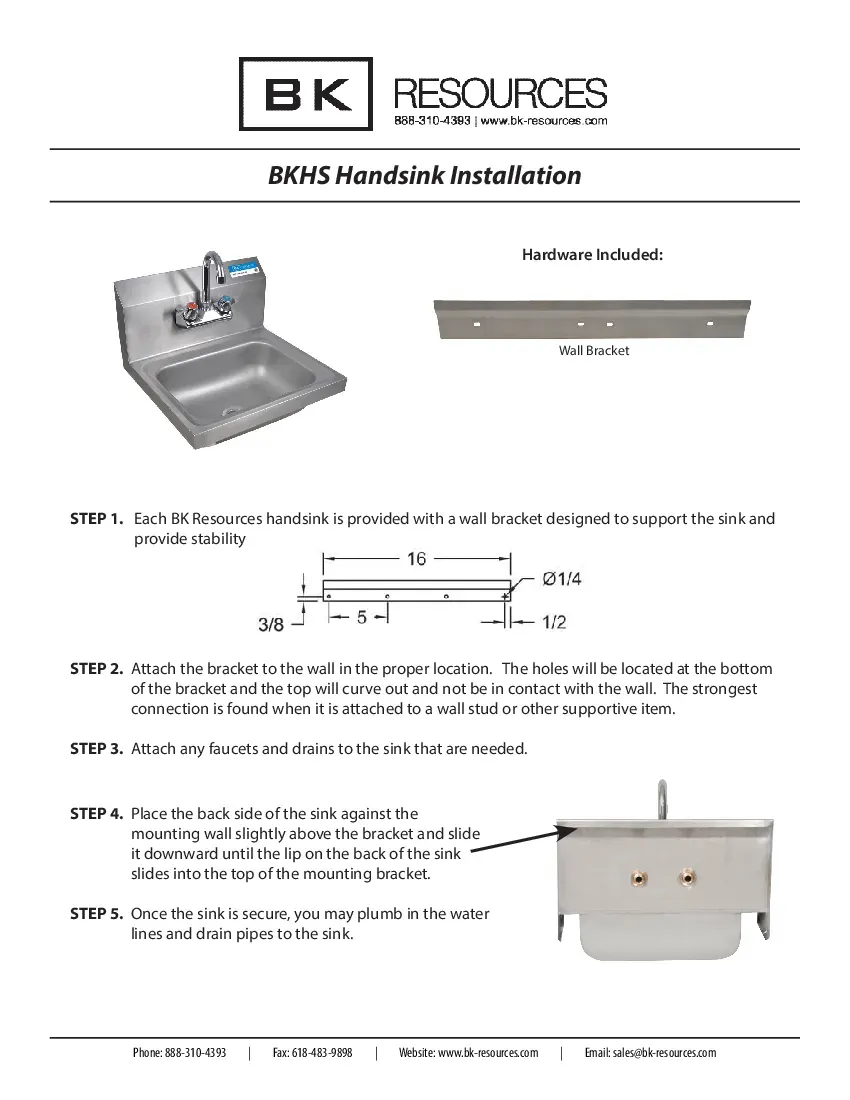 BK RESOURCES
888-310-4393 | www.bk-resources.com

BKHS Handsink Installation

Hardware Included:

Wall Bracket

STEP 1. Each BK Resources handsink is provided with a wall bracket designed to support the sink and provide stability

16
Ø1/4
3/8
5
1/2

STEP 2. Attach the bracket to the wall in the proper location. The holes will be located at the bottom of the bracket and the top will curve out and not be in contact with the wall. The strongest connection is found when it is attached to a wall stud or other supportive item.

STEP 3. Attach any faucets and drains to the sink that are needed.

STEP 4. Place the back side of the sink against the mounting wall slightly above the bracket and slide it downward until the lip on the back of the sink slides into the top of the mounting bracket.

STEP 5. Once the sink is secure, you may plumb in the water lines and drain pipes to the sink.

Phone: 888-310-4393 | Fax: 618-483-9898 | Website: www.bk-resources.com | Email: sales@bk-resources.com