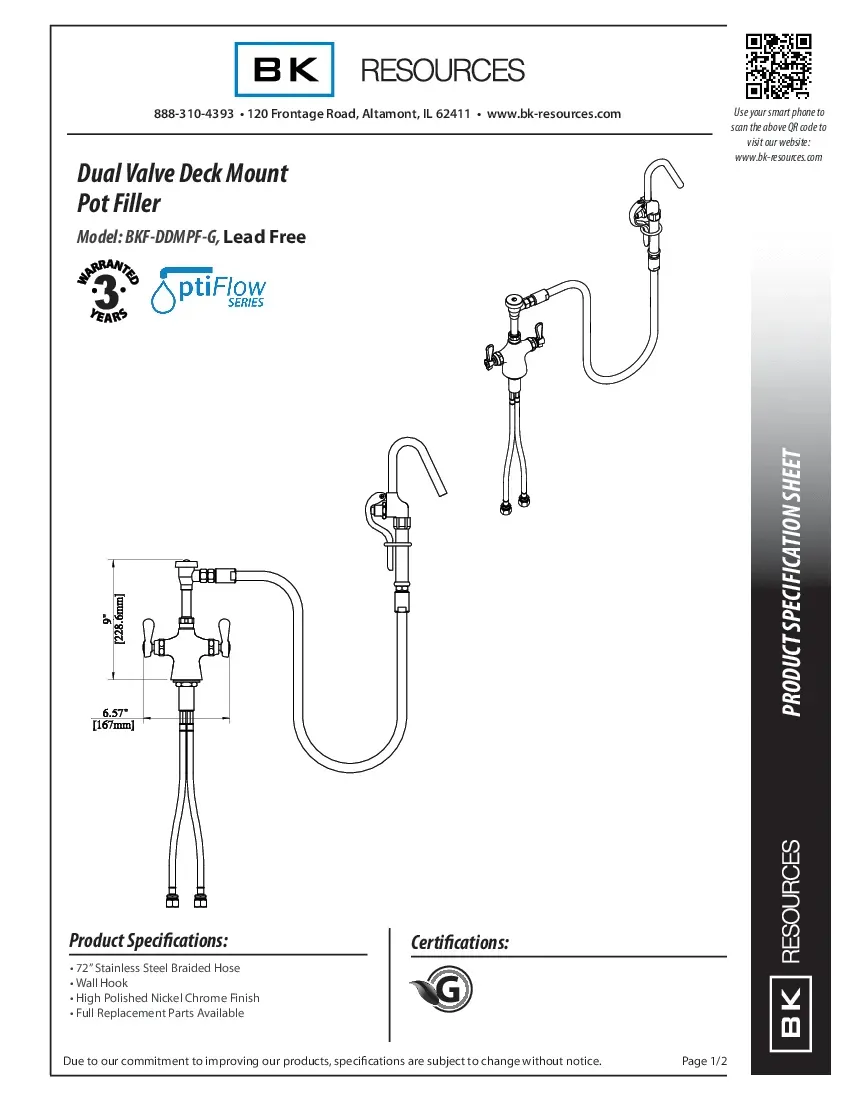 BK RESOURCES

888-310-4393 • 120 Frontage Road, Altamont, IL 62411 • www.bk-resources.com

Use your smart phone to scan the above QR code to visit our website: www.bk-resources.com

Dual Valve Deck Mount Pot Filler

Model: BKF-DDMPF-G, Lead Free

WARRANTED 3 YEARS

OptiFlow SERIES

9"
[228.6mm]

6.57"
[167mm]

PRODUCT SPECIFICATION SHEET

BK RESOURCES

Product Specifications:

• 72" Stainless Steel Braided Hose
• Wall Hook
• High Polished Nickel Chrome Finish
• Full Replacement Parts Available

Certifications:

G

Due to our commitment to improving our products, specifications are subject to change without notice.

Page 1/2