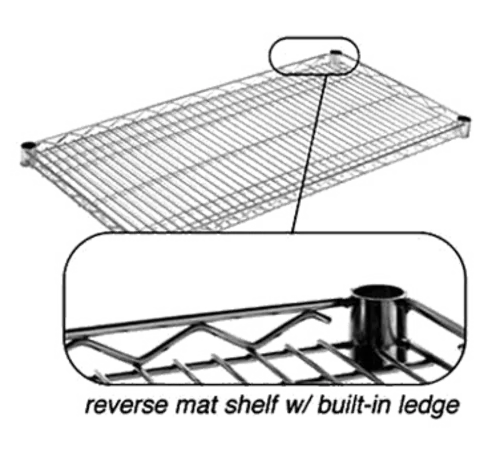 reverse mat shelf w/ built-in ledge